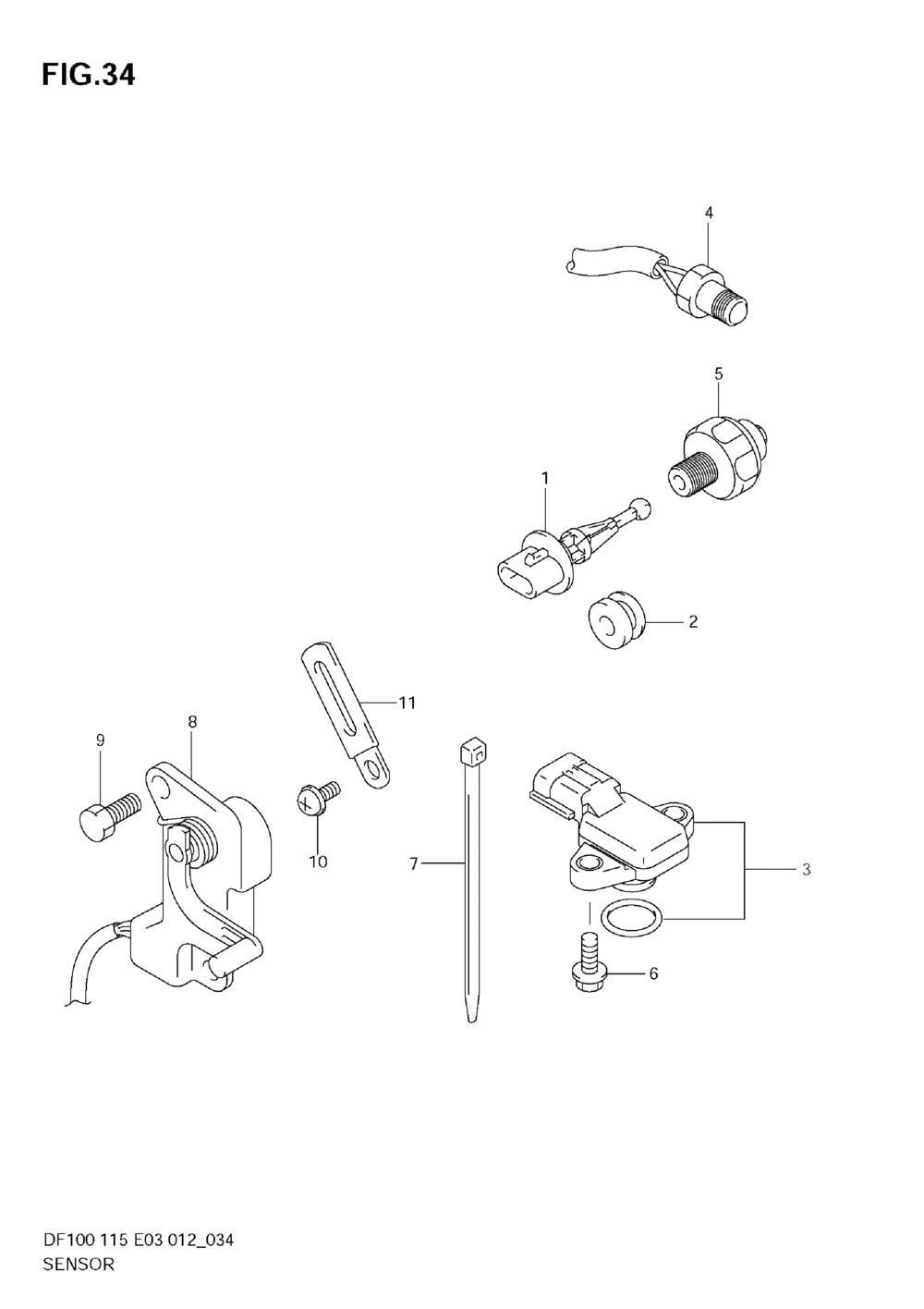 FIG.34

4

5

1

2

11

8

9

10

7

3

6

DF100 115 E03 012_034
SENSOR